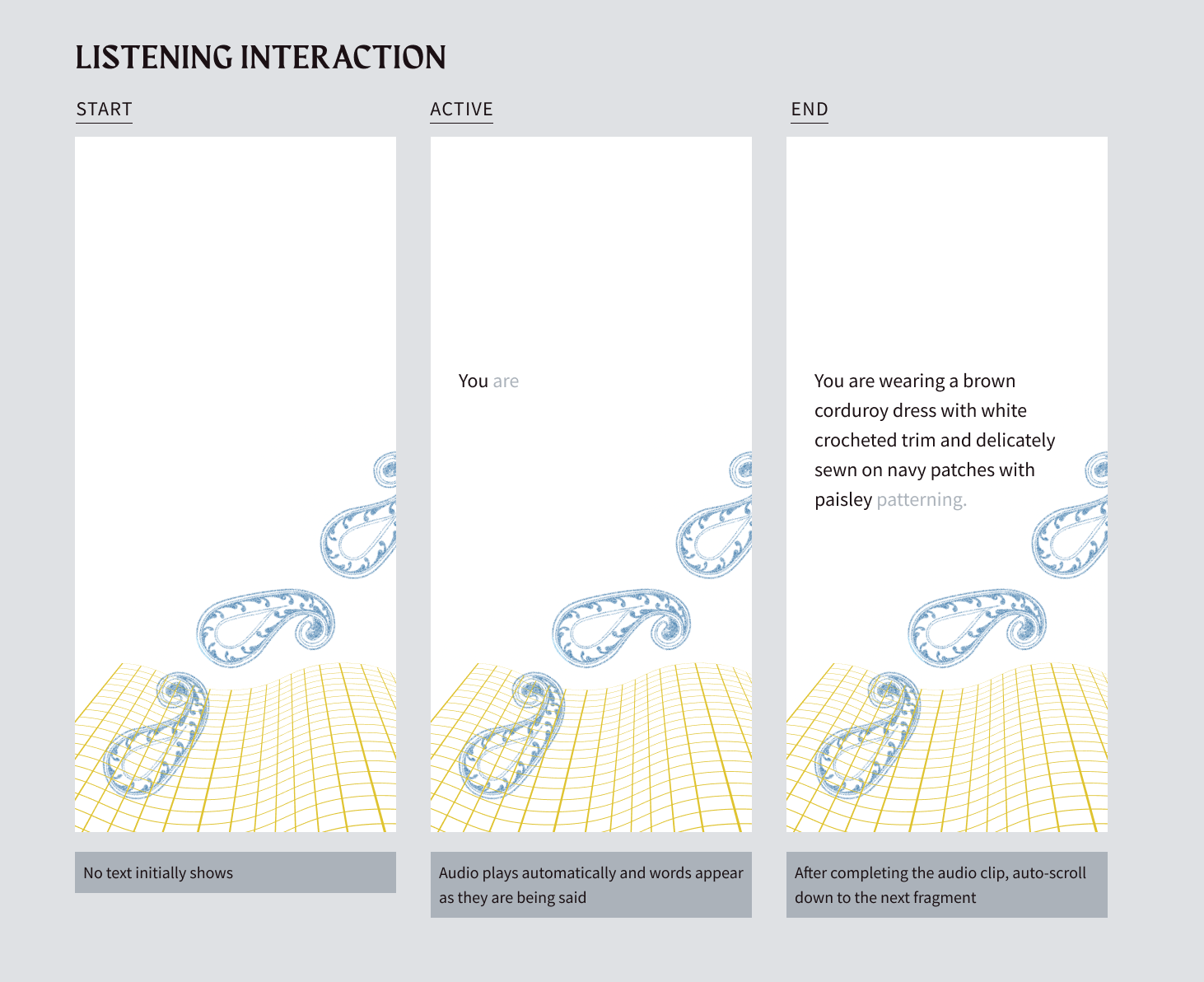 LISTENING INTERACTION

START

No text initially shows

ACTIVE

You are

Audio plays automatically and words appear as they are being said

END

You are wearing a brown corduroy dress with white crocheted trim and delicately sewn on navy patches with paisley patterning.

After completing the audio clip, auto-scroll down to the next fragment